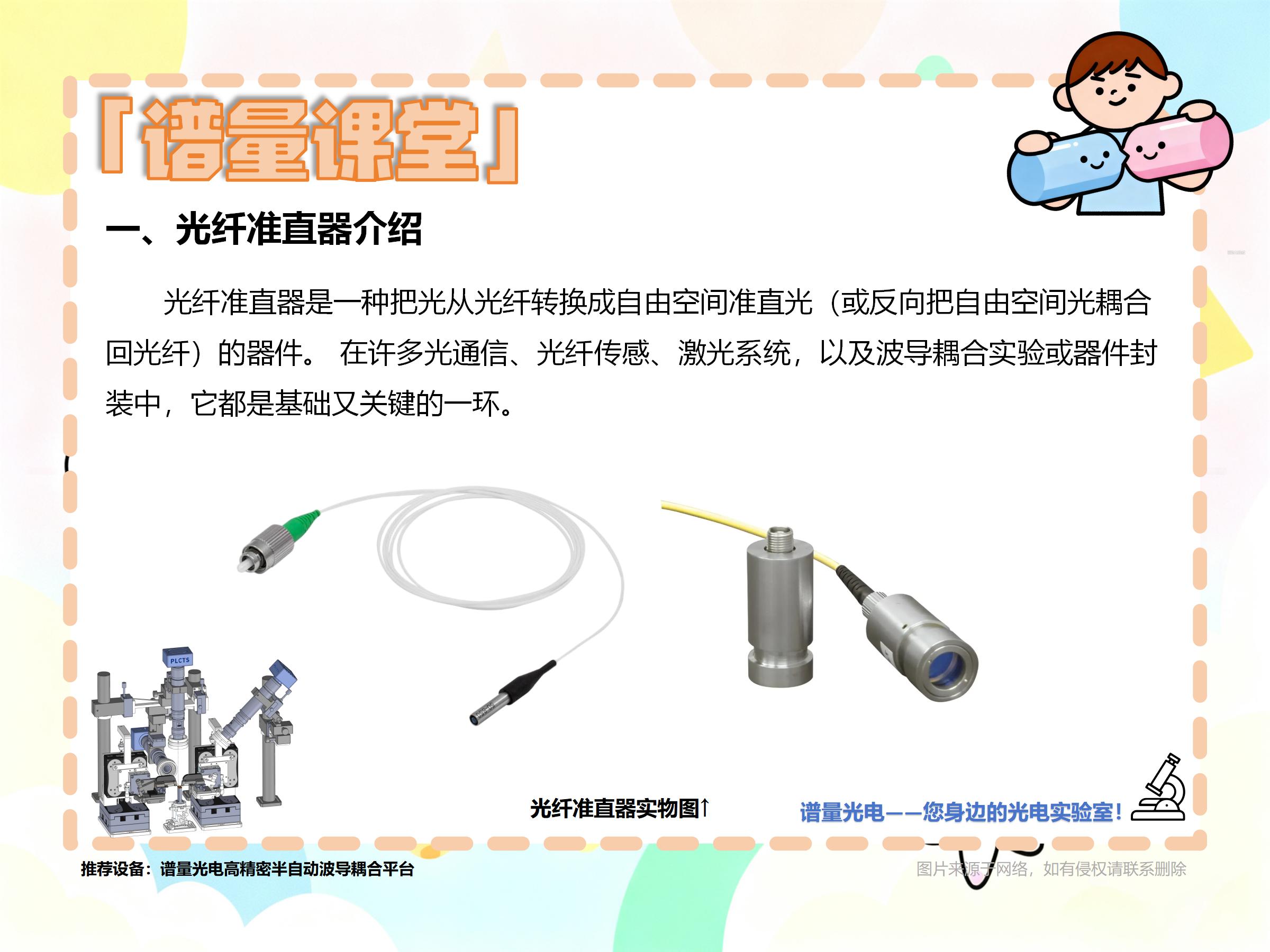 「谱量课堂」

一、光纤准直器介绍

光纤准直器是一种把光从光纤转换成自由空间准直光（或反向把自由空间光耦合回光纤）的器件。 在许多光通信、光纤传感、激光系统，以及波导耦合实验或器件封装中，它都是基础又关键的一环。

PLCTS

光纤准直器实物图↑

谱量光电——您身边的光电实验室！

推荐设备：谱量光电高精密半自动波导耦合平台

图片来源于网络，如有侵权请联系删除